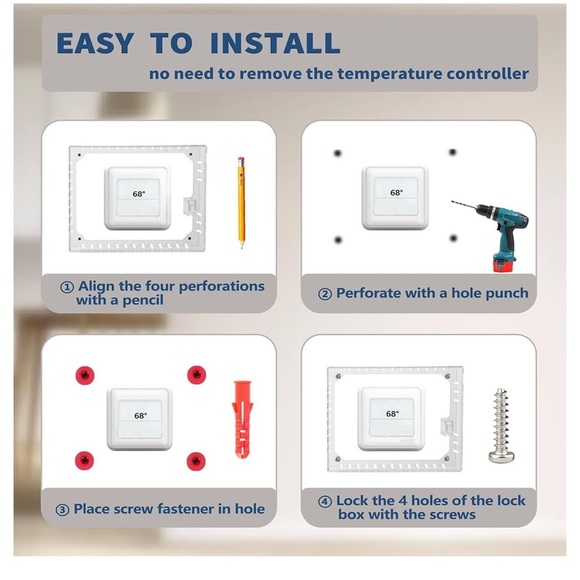 EASY TO INSTALL

no need to remove the temperature controller

68°

① Align the four perforations with a pencil

68°

② Perforate with a hole punch

68°

③ Place screw fastener in hole

68°

④ Lock the 4 holes of the lock box with the screws